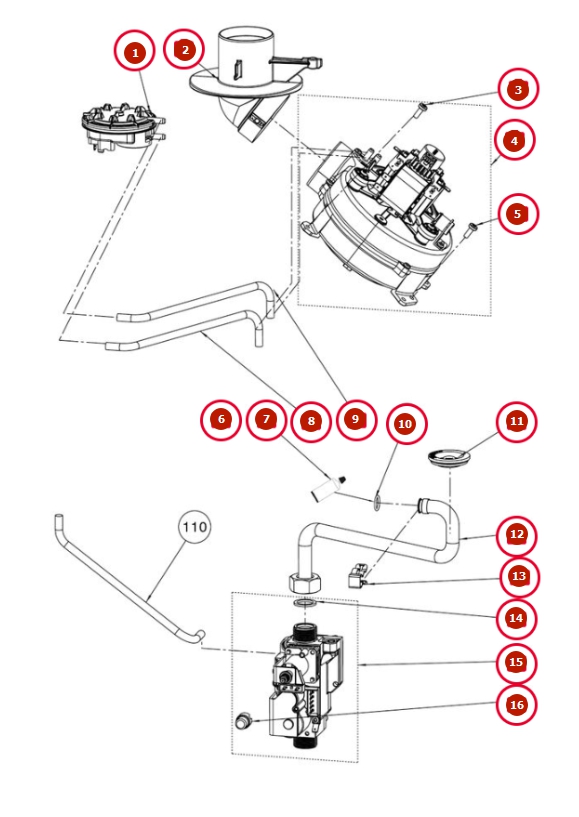 1
2
3
4
5
6
7
8
9
10
11
110
12
13
14
15
16